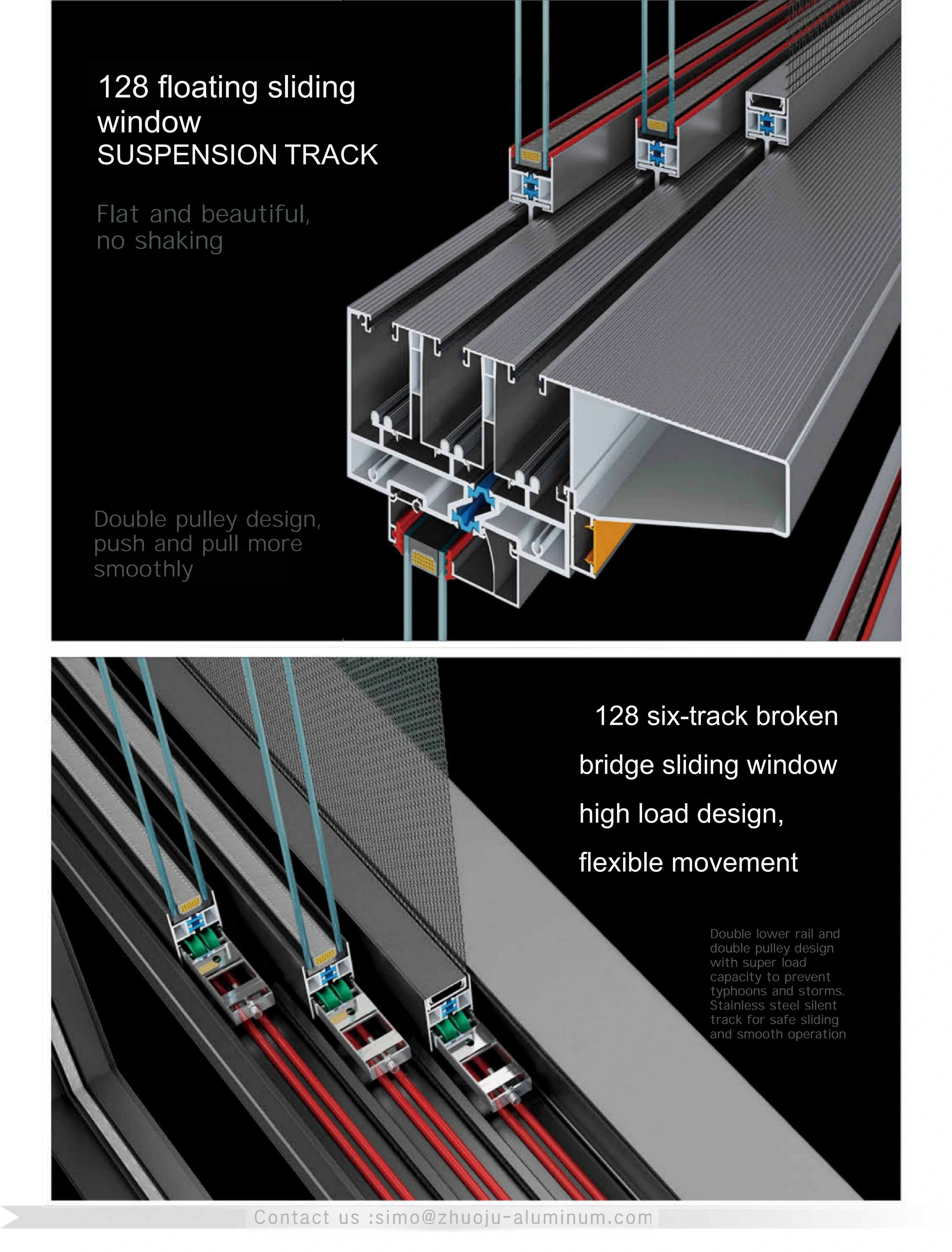 128 floating sliding window
SUSPENSION TRACK

Flat and beautiful, no shaking

Double pulley design, push and pull more smoothly

128 six-track broken bridge sliding window high load design, flexible movement

Double lower rail and double pulley design with super load capacity to prevent typhoons and storms. Stainless steel silent track for safe sliding and smooth operation

Contact us :simo@zhuoju-aluminum.com