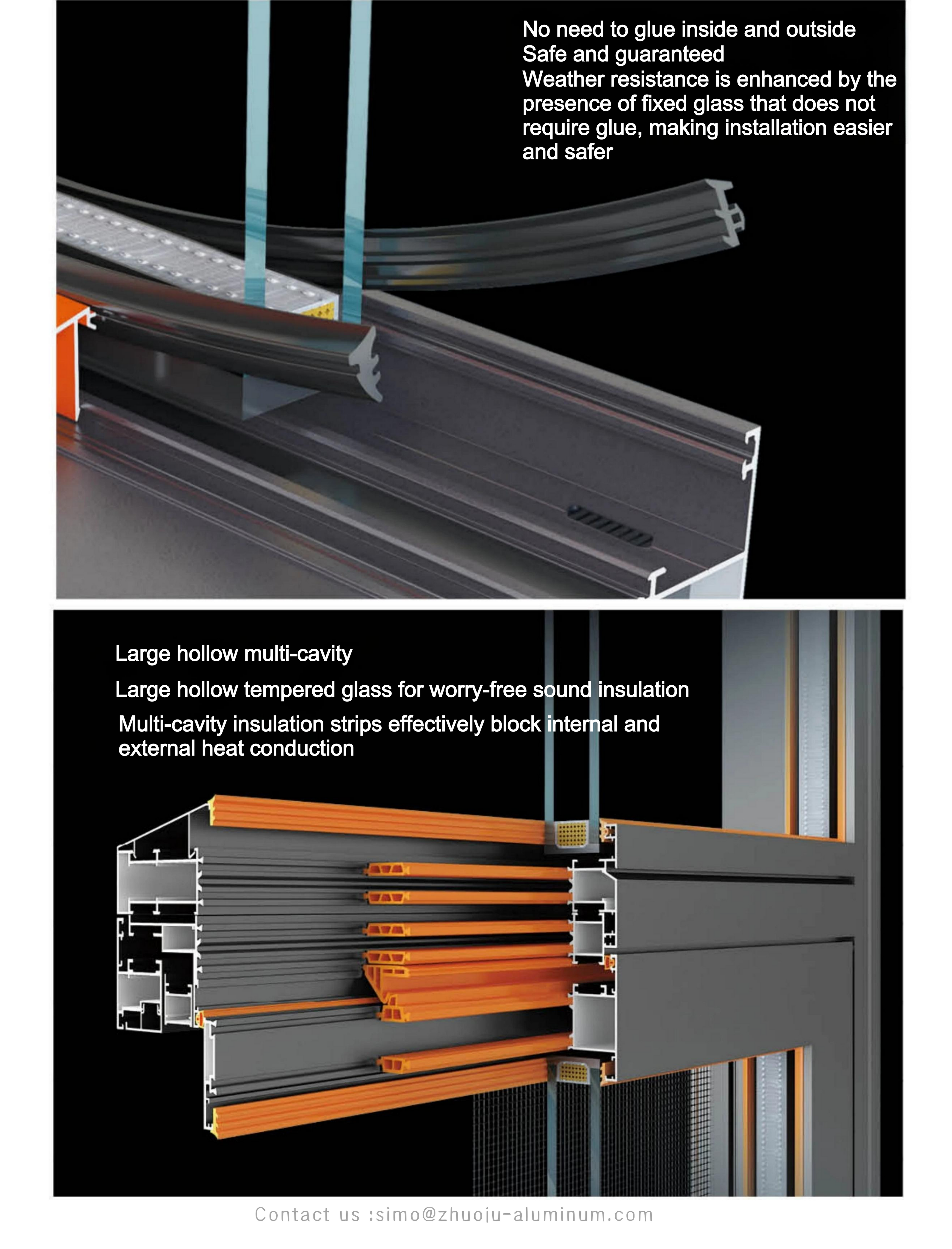 No need to glue inside and outside
Safe and guaranteed
Weather resistance is enhanced by the presence of fixed glass that does not require glue, making installation easier and safer

Large hollow multi-cavity

Large hollow tempered glass for worry-free sound insulation

Multi-cavity insulation strips effectively block internal and external heat conduction

Contact us :simo@zhuoju-aluminum.com